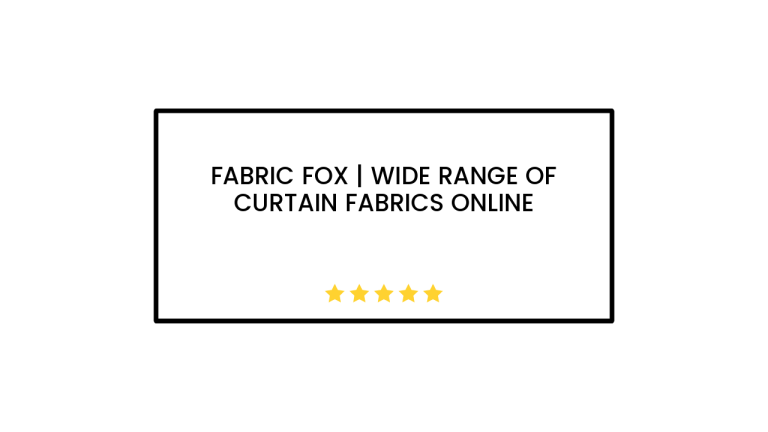 FABRIC FOX | WIDE RANGE OF CURTAIN FABRICS ONLINE